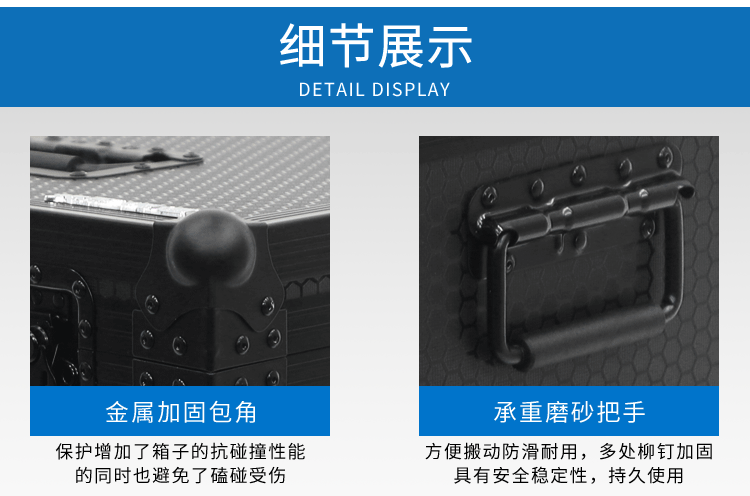 细节展示
DETAIL DISPLAY

金属加固包角

保护增加了箱子的抗碰撞性能的同时也避免了磕碰受伤

承重磨砂把手

方便搬动防滑耐用，多处柳钉加固具有安全稳定性，持久使用